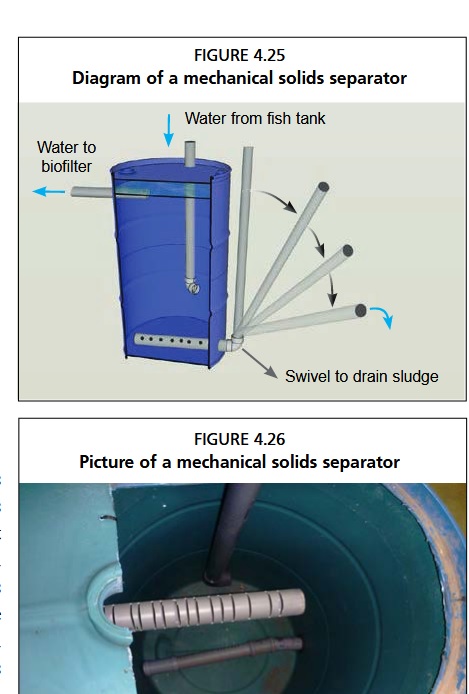 FIGURE 4.25
Diagram of a mechanical solids separator

Water from fish tank

Water to biofilter

Swivel to drain sludge

FIGURE 4.26
Picture of a mechanical solids separator